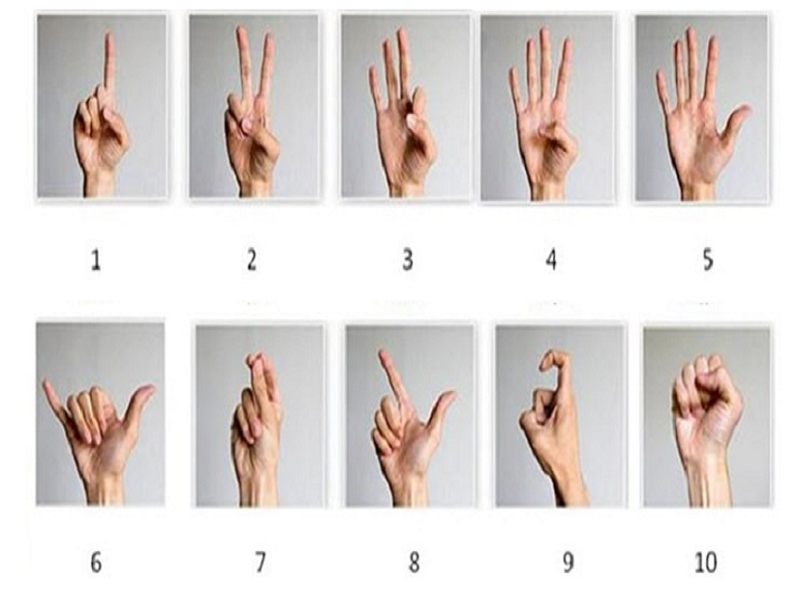 1 2 3 4 5

6 7 8 9 10